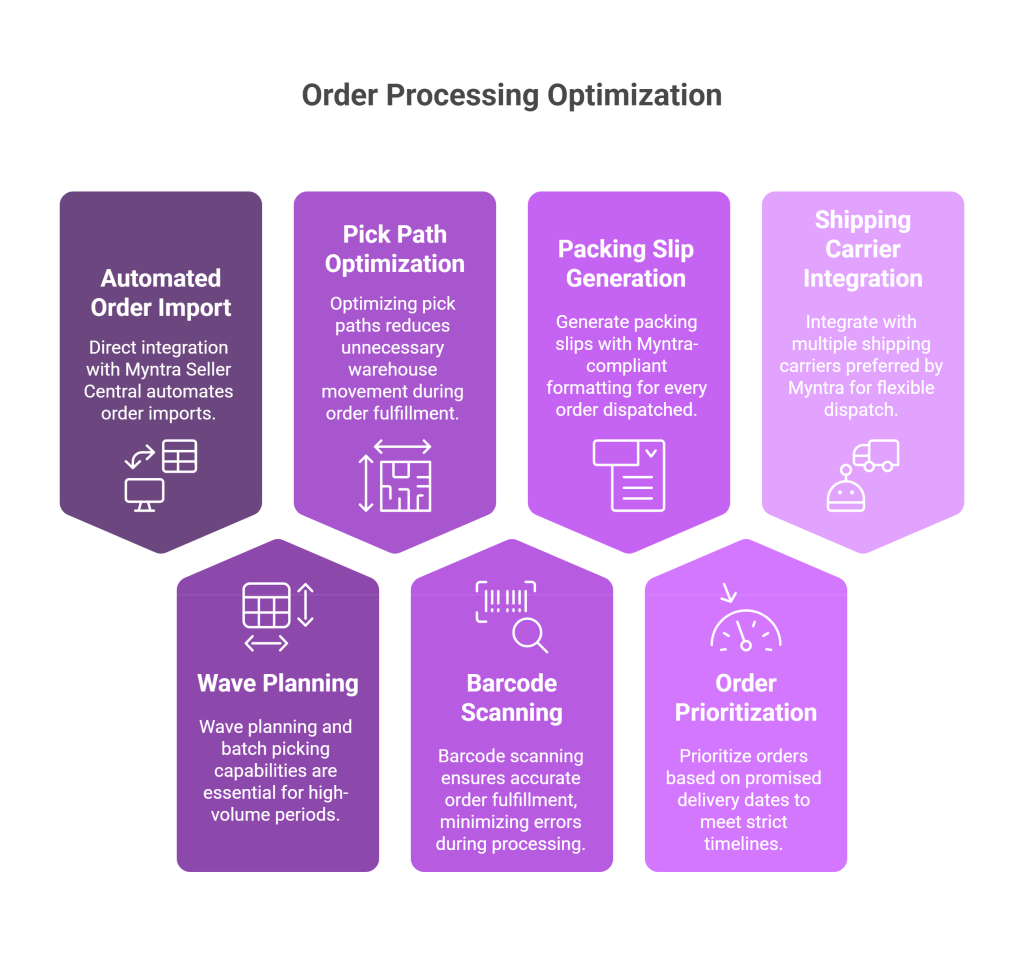 Order Processing Optimization

Automated Order Import

Direct integration with Myntra Seller Central automates order imports.

Pick Path Optimization

Optimizing pick paths reduces unnecessary warehouse movement during order fulfillment.

Packing Slip Generation

Generate packing slips with Myntra-compliant formatting for every order dispatched.

Shipping Carrier Integration

Integrate with multiple shipping carriers preferred by Myntra for flexible dispatch.

Wave Planning

Wave planning and batch picking capabilities are essential for high-volume periods.

Barcode Scanning

Barcode scanning ensures accurate order fulfillment, minimizing errors during processing.

Order Prioritization

Prioritize orders based on promised delivery dates to meet strict timelines.